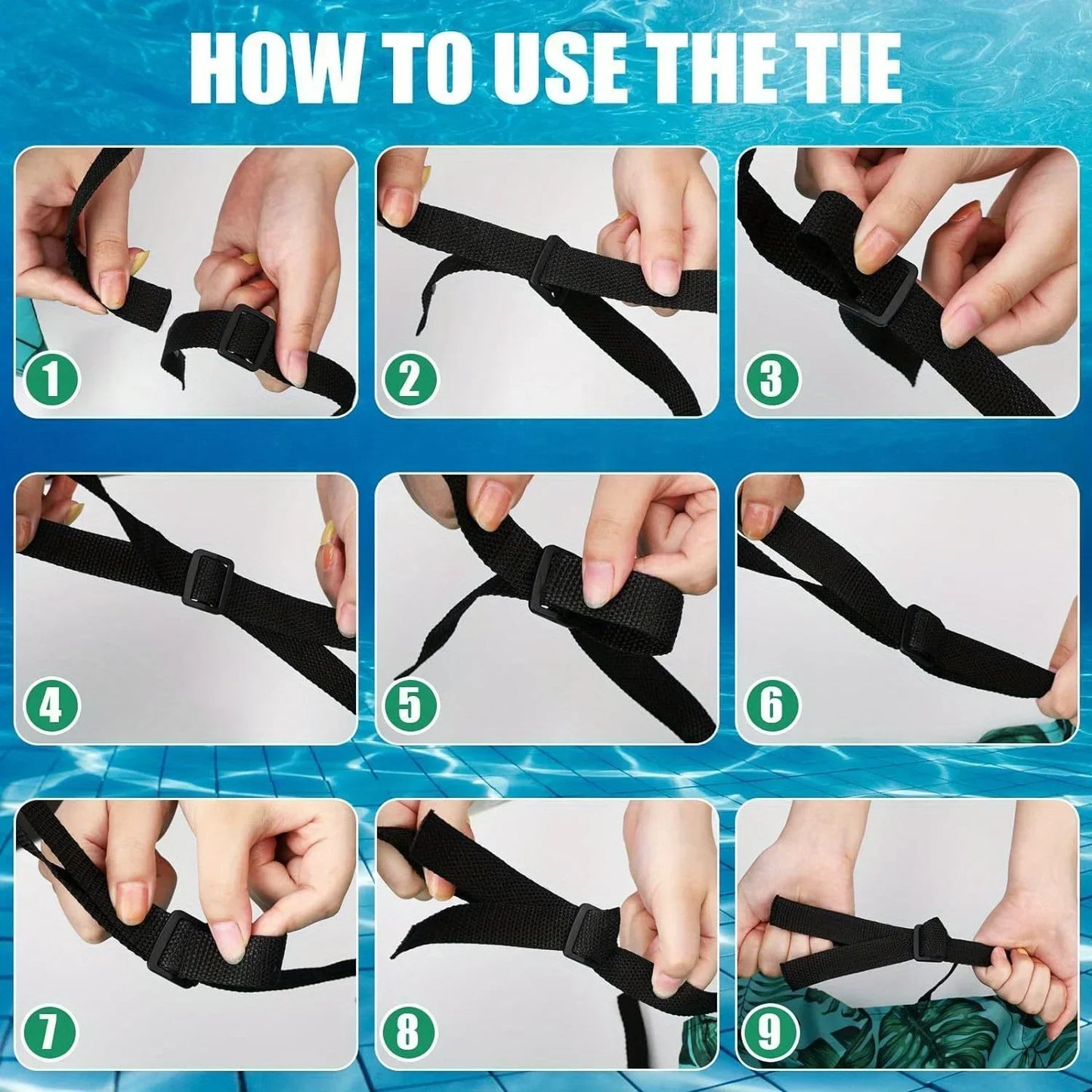 HOW TO USE THE TIE

1

2

3

4

5

6

7

8

9